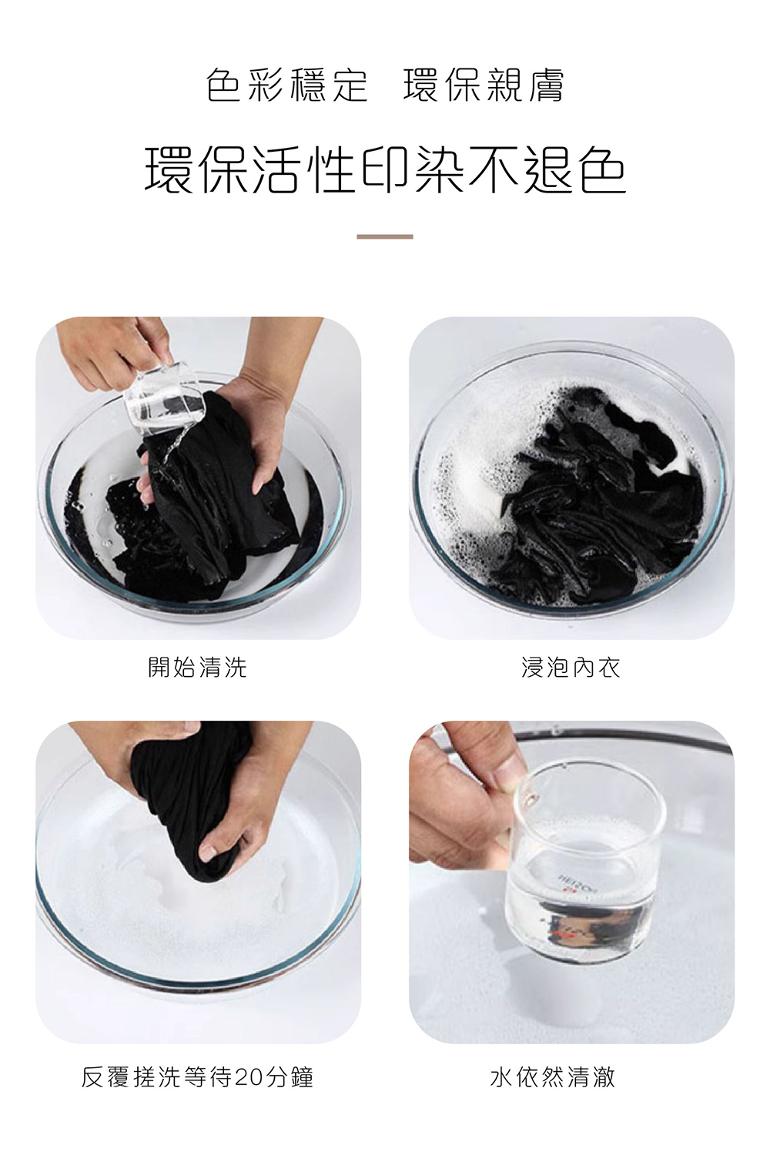 色彩穩定　環保親膚

環保活性印染不退色

開始清洗

浸泡內衣

反覆搓洗等待20分鐘

水依然清澈